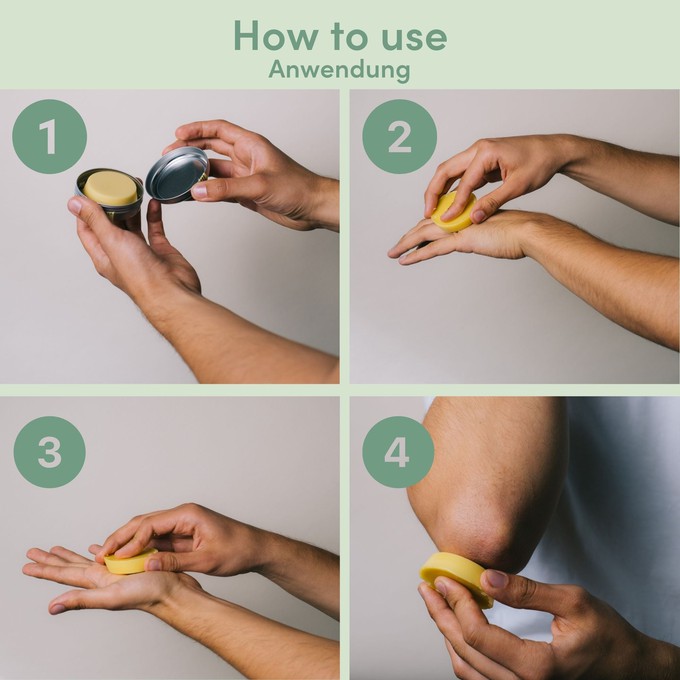 How to use
Anwendung

1

2

3

4